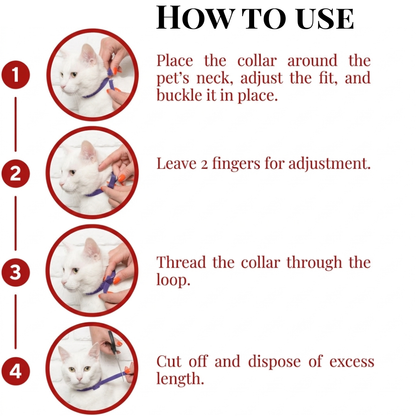 HOW TO USE

1

Place the collar around the pet's neck, adjust the fit, and buckle it in place.

2

Leave 2 fingers for adjustment.

3

Thread the collar through the loop.

4

Cut off and dispose of excess length.